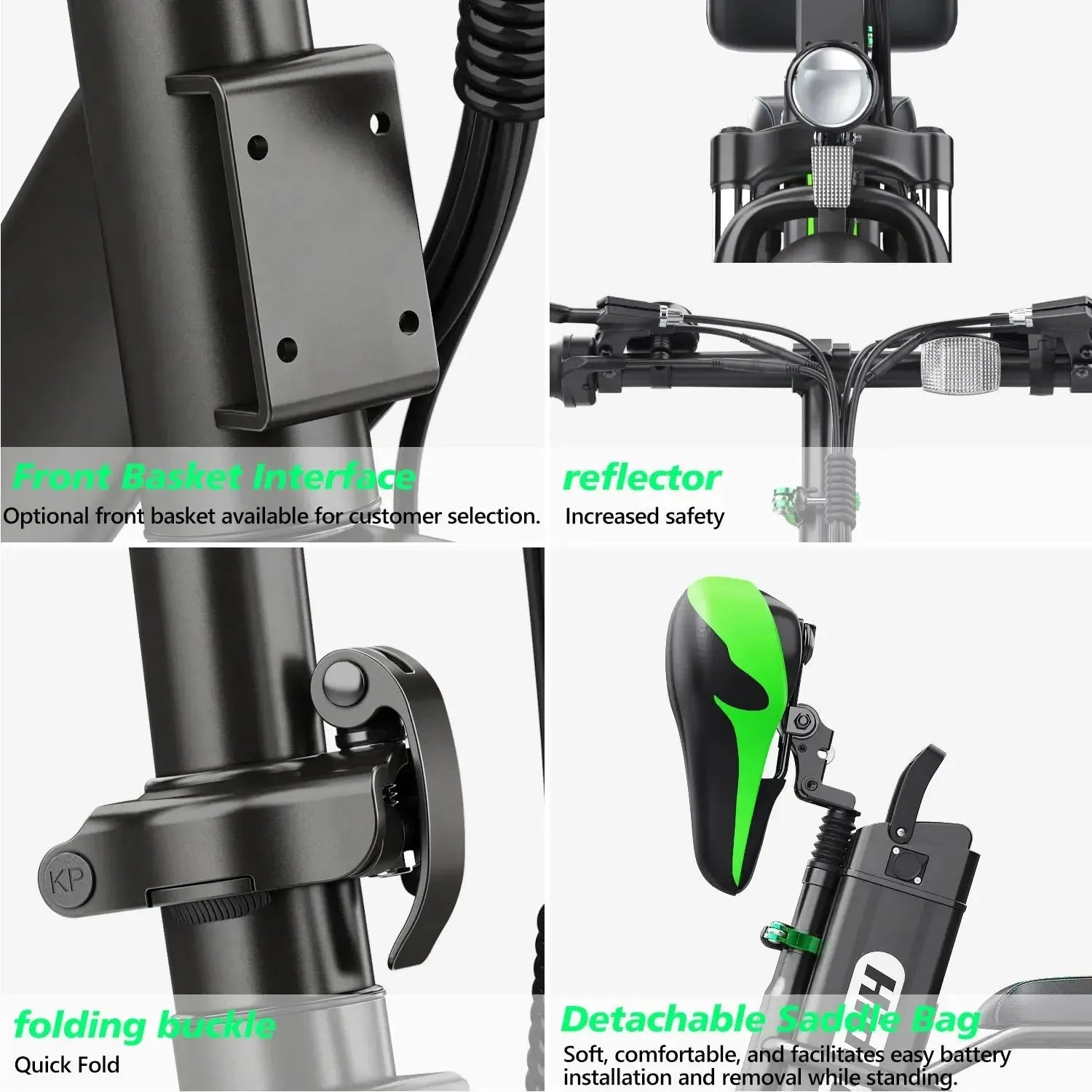 Front Basket Interface
Optional front basket available for customer selection.

reflector
Increased safety

KP

folding buckle
Quick Fold

Detachable Saddle Bag
Soft, comfortable, and facilitates easy battery installation and removal while standing.