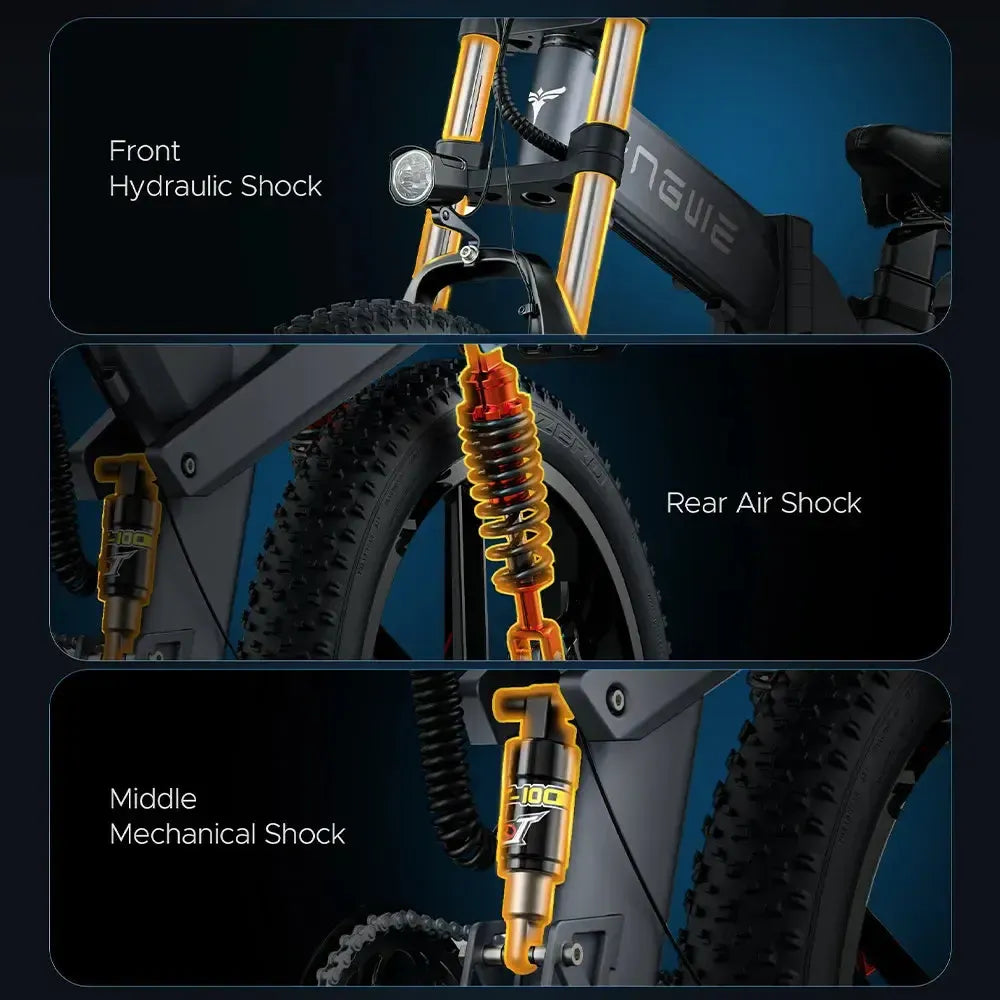 Front
Hydraulic Shock

ENGWE

Rear Air Shock

Middle
Mechanical Shock